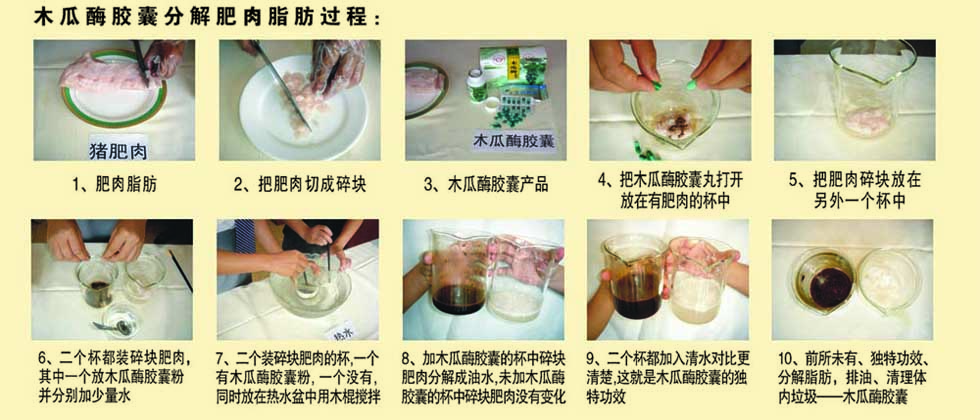 木瓜酶胶囊分解肥肉脂肪过程：

猪肥肉

1、肥肉脂肪

2、把肥肉切成碎块

木瓜酶胶囊

3、木瓜酶胶囊产品

4、把木瓜酶胶囊丸打开放在有肥肉的杯中

5、把肥肉碎块放在另外一个杯中

6、二个杯都装碎块肥肉，其中一个放木瓜酶胶囊粉并分别加少量水

热水

7、二个装碎块肥肉的杯，一个有木瓜酶胶囊粉，一个没有，同时放在热水盆中用木棍搅拌

8、加木瓜酶胶囊的杯中碎块肥肉分解成油水，未加木瓜酶胶囊的杯中碎块肥肉没有变化

9、二个杯都加入清水对比更清楚，这就是木瓜酶胶囊的独特功效

10、前所未有、独特功效、分解脂肪，排油、清理体内垃圾——木瓜酶胶囊