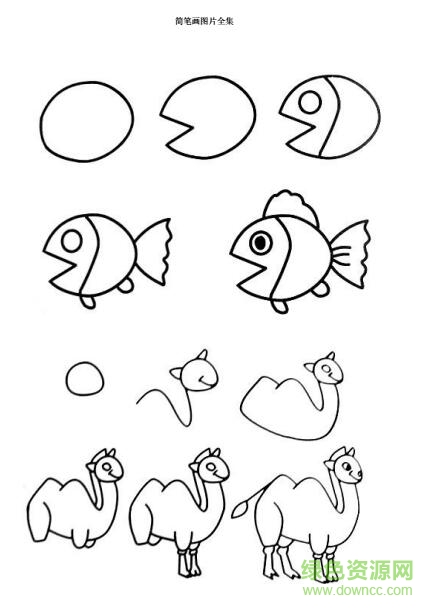 简笔画图片全集

绿色资源网
www.downcc.com