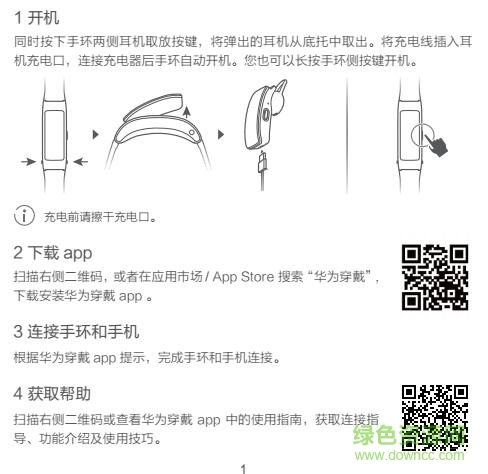 1 开机

同时按下手环两侧耳机取放按键，将弹出的耳机从底托中取出。将充电线插入耳机充电口，连接充电器后手环自动开机。您也可以长按手环侧按键开机。

充电前请擦干充电口。

2 下载 app

扫描右侧二维码，或者在应用市场 / App Store 搜索“华为穿戴”，下载安装华为穿戴 app 。

3 连接手环和手机

根据华为穿戴 app 提示，完成手环和手机连接。

4 获取帮助

扫描右侧二维码或查看华为穿戴 app 中的使用指南，获取连接指导、功能介绍及使用技巧。

绿色资源网
www.downcc.com

1